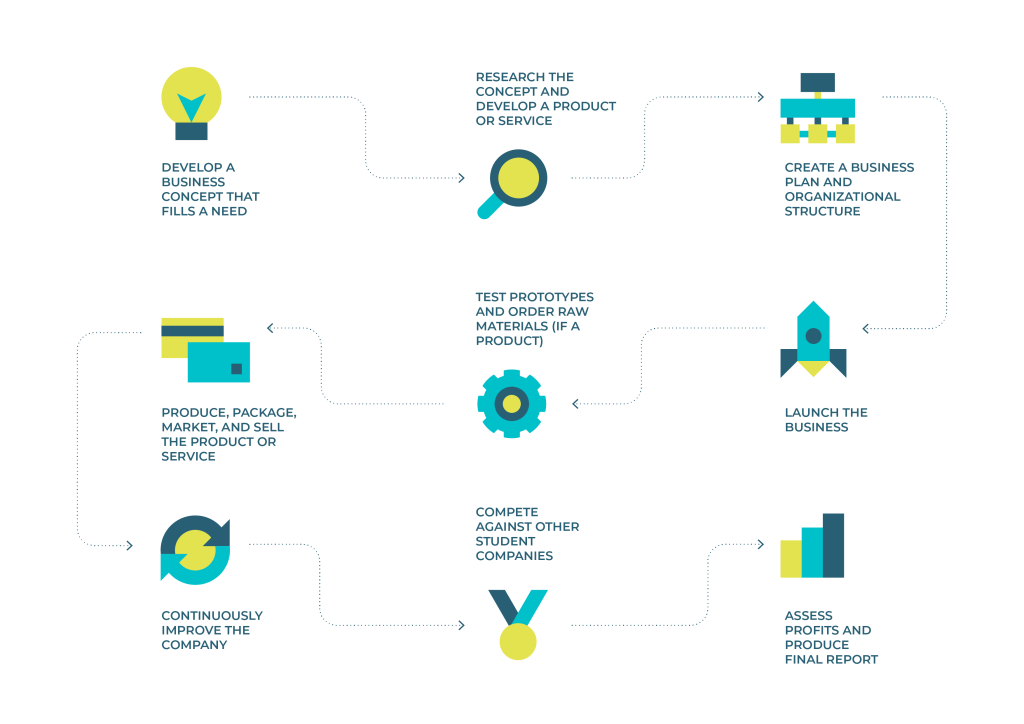 DEVELOP A BUSINESS CONCEPT THAT FILLS A NEED

RESEARCH THE CONCEPT AND DEVELOP A PRODUCT OR SERVICE

CREATE A BUSINESS PLAN AND ORGANIZATIONAL STRUCTURE

LAUNCH THE BUSINESS

TEST PROTOTYPES AND ORDER RAW MATERIALS (IF A PRODUCT)

PRODUCE, PACKAGE, MARKET, AND SELL THE PRODUCT OR SERVICE

CONTINUOUSLY IMPROVE THE COMPANY

COMPETE AGAINST OTHER STUDENT COMPANIES

ASSESS PROFITS AND PRODUCE FINAL REPORT